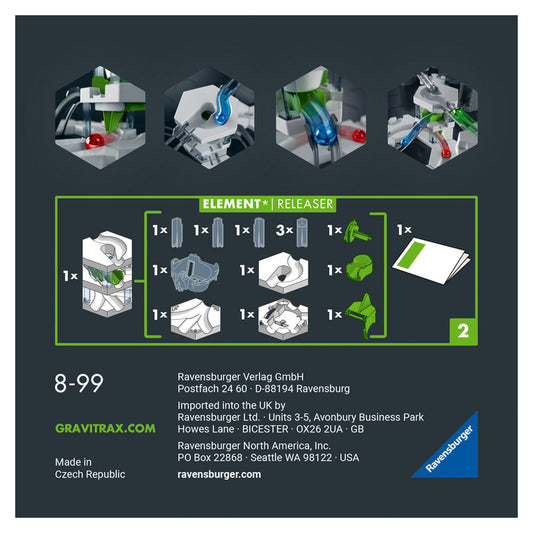 ELEMENT* | RELEASER

1×

1× 1× 1× 3× 1×

1× 1× 1×

1× 1× 1×

1×

2

8-99

GRAVITRAX.COM

Made in
Czech Republic

Ravensburger Verlag GmbH
Postfach 24 60 · D-88194 Ravensburg

Imported into the UK by
Ravensburger Ltd. · Units 3-5, Avonbury Business Park
Howes Lane · BICESTER · OX26 2UA · GB

Ravensburger North America, Inc.
PO Box 22868 · Seattle WA 98122 · USA

ravensburger.com

Ravensburger